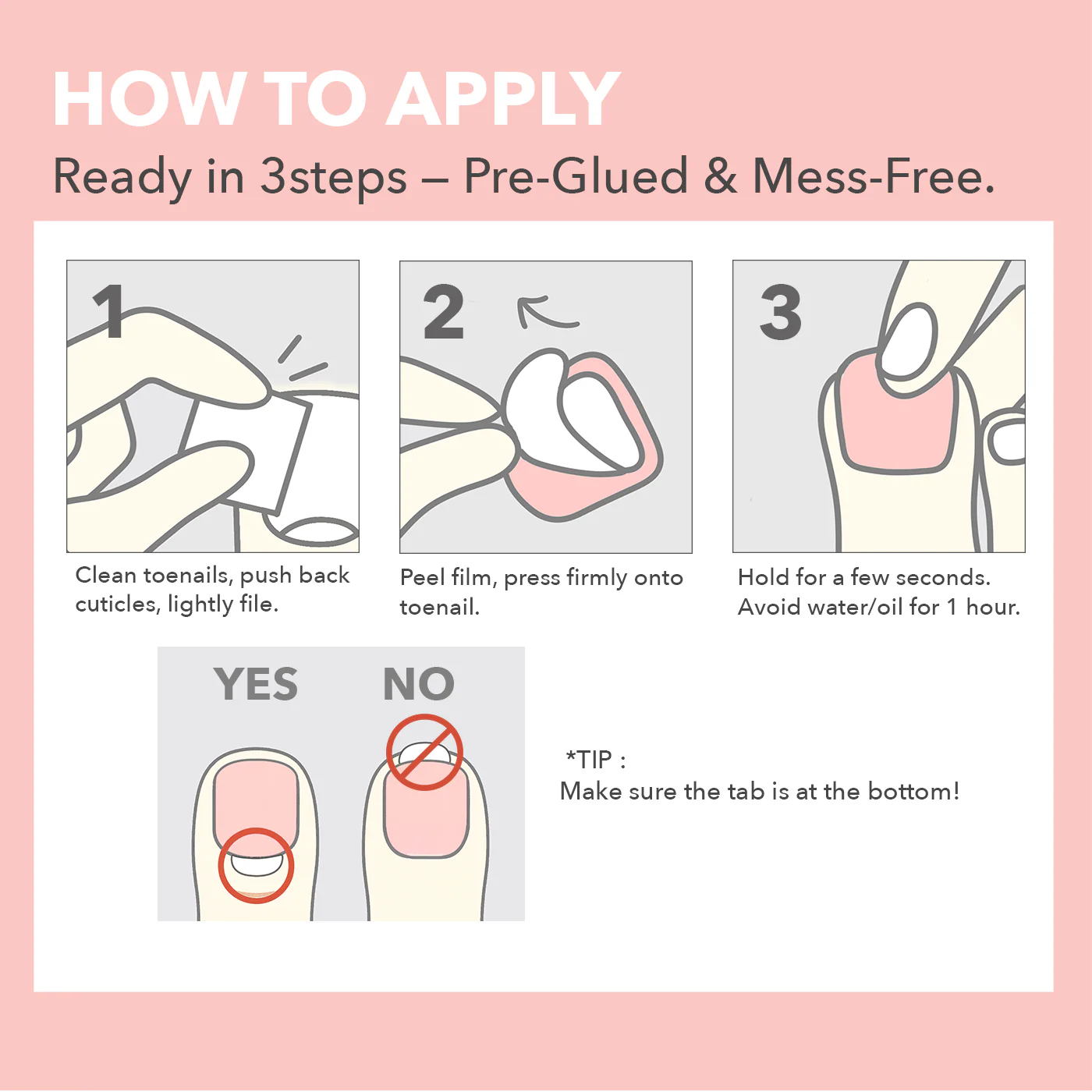 HOW TO APPLY

Ready in 3steps – Pre-Glued & Mess-Free.

1

Clean toenails, push back cuticles, lightly file.

2

Peel film, press firmly onto toenail.

3

Hold for a few seconds. Avoid water/oil for 1 hour.

YES

NO

*TIP :
Make sure the tab is at the bottom!